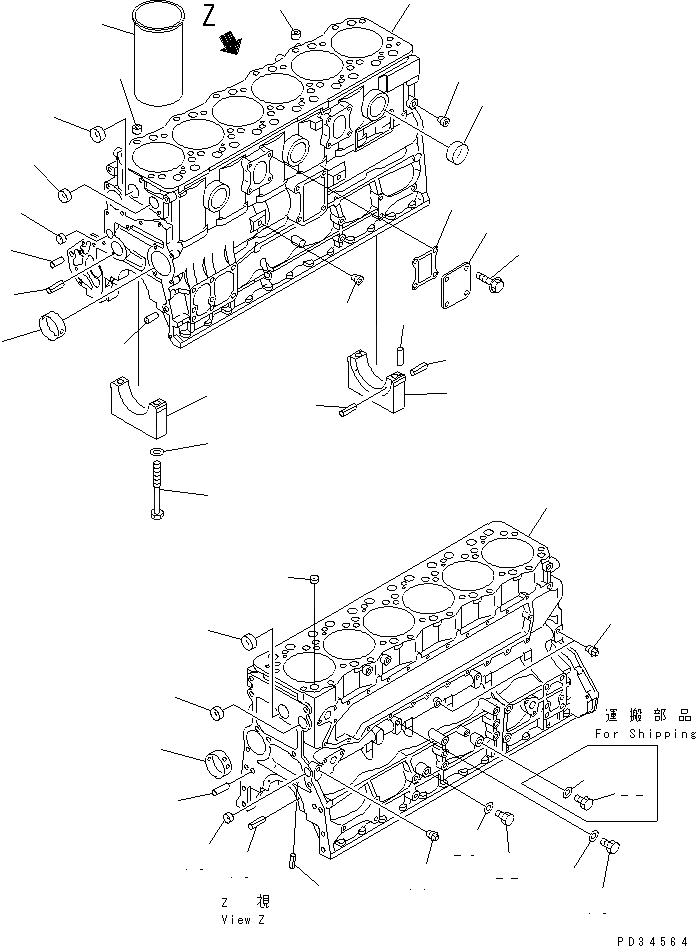 Z

運搬部品
For Shipping

Z 視
View Z

PD34564