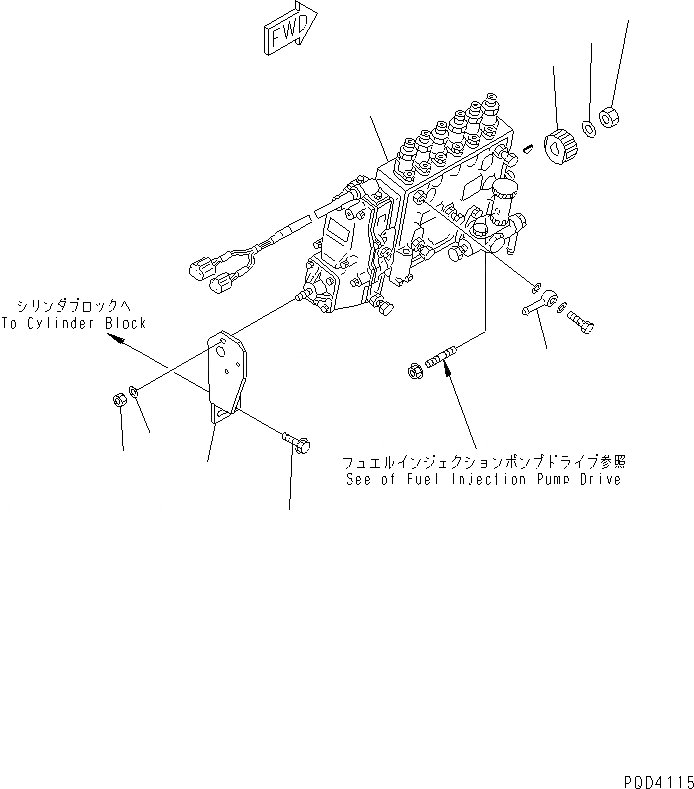 FWD

シリンダブロックへ
To Cylinder Block

フュエルインジェクションポンプドライブ参照
See of Fuel Injection Pump Drive

PQD4115