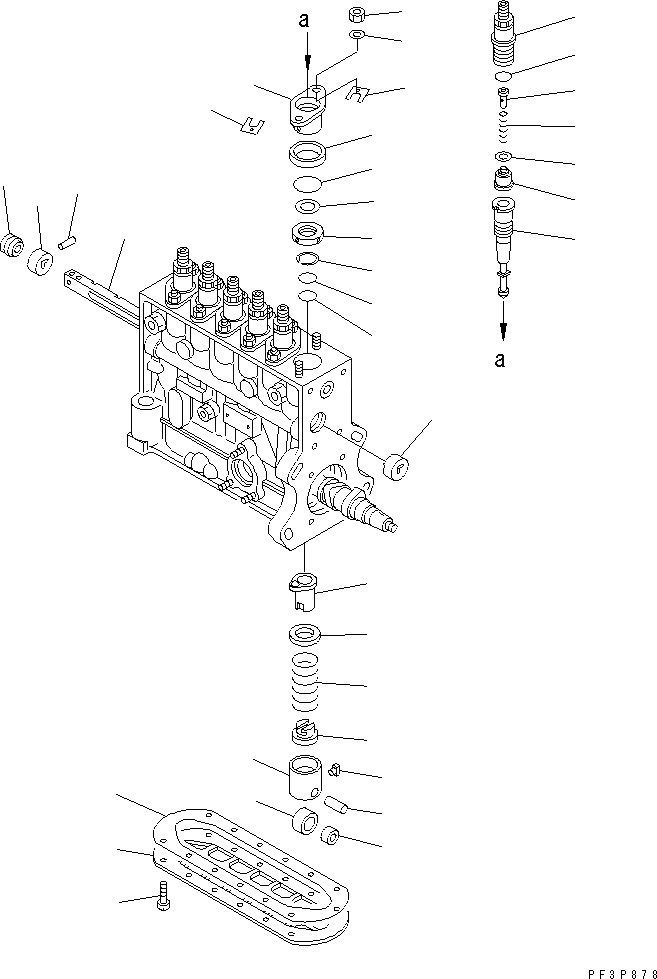 a
a
PF3P878