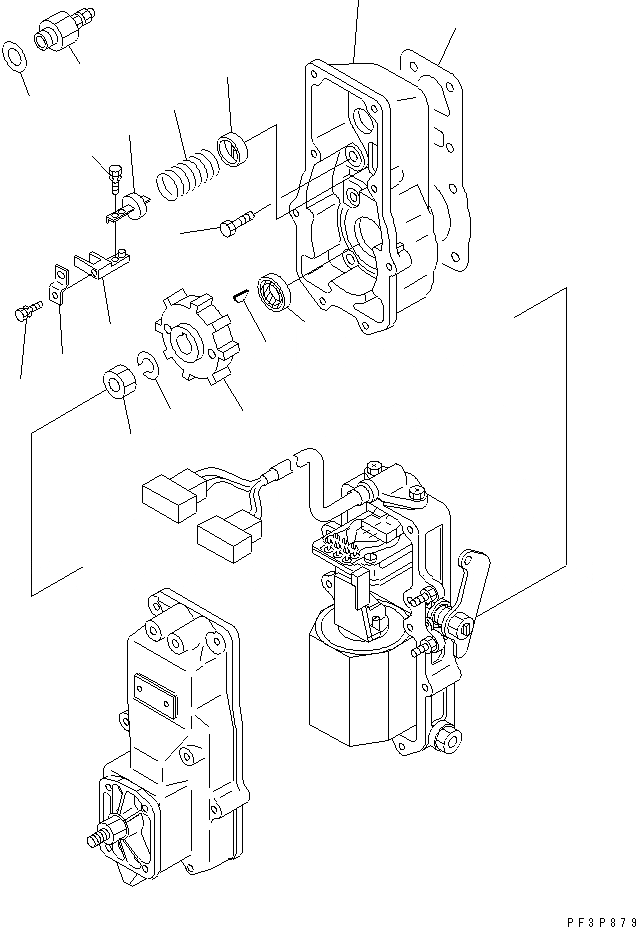 PF3P879