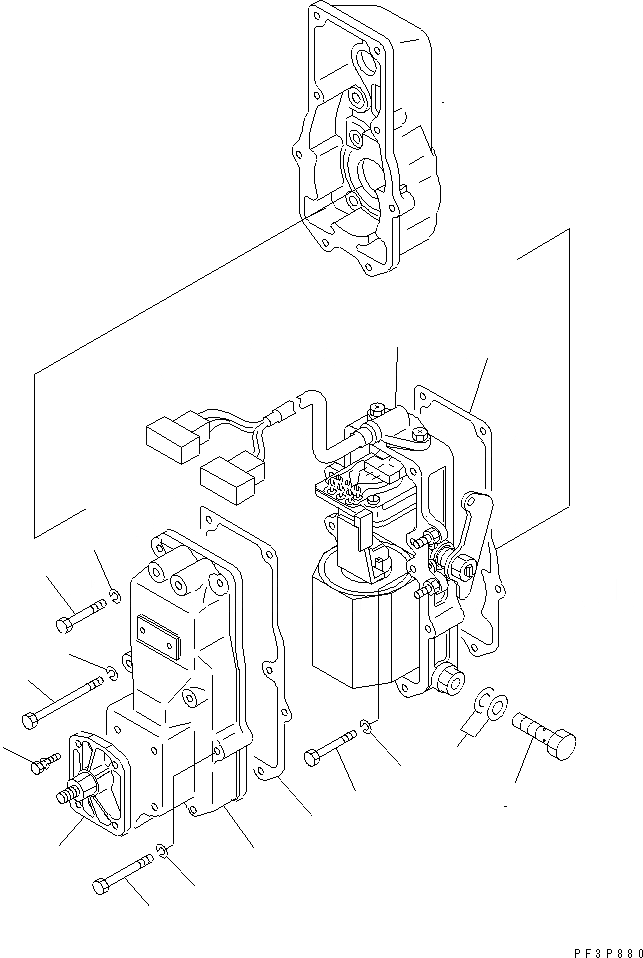 PF3P880