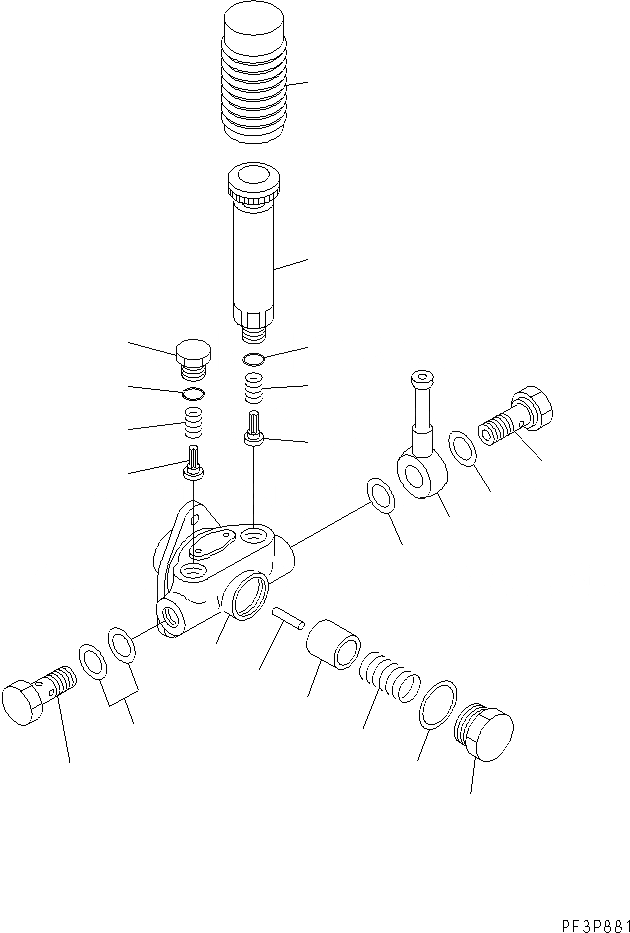 PF3P881