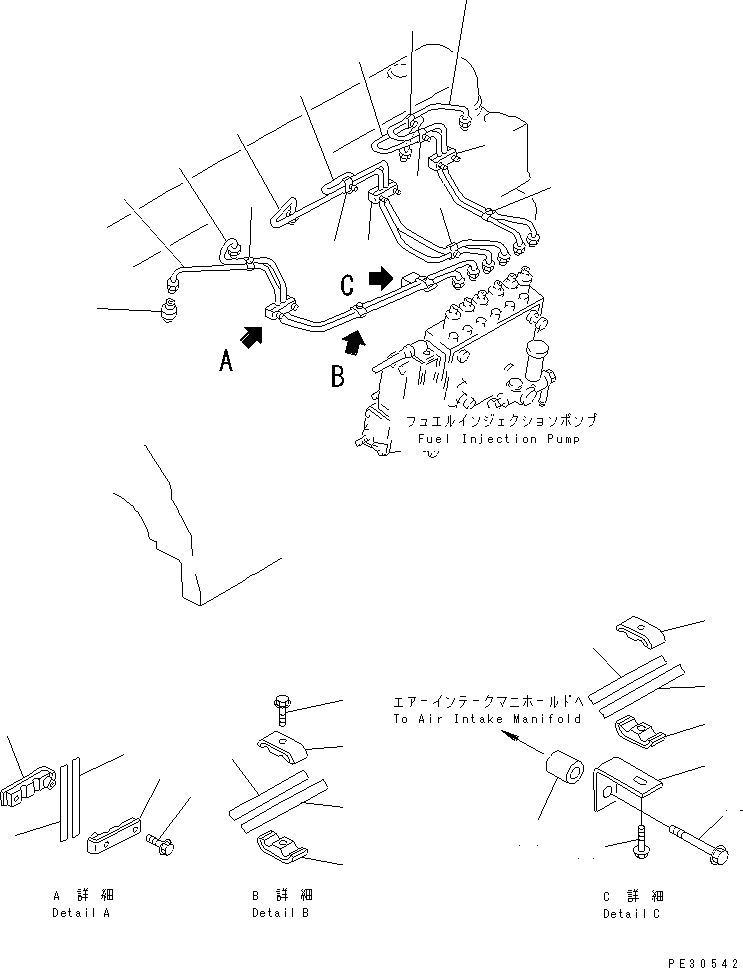 C
A
B
フュエルインジェクションポンプ
Fuel Injection Pump

エアーインテークマニホールドへ
To Air Intake Manifold

A 詳 細
Detail A

B 詳 細
Detail B

C 詳 細
Detail C

PE30542