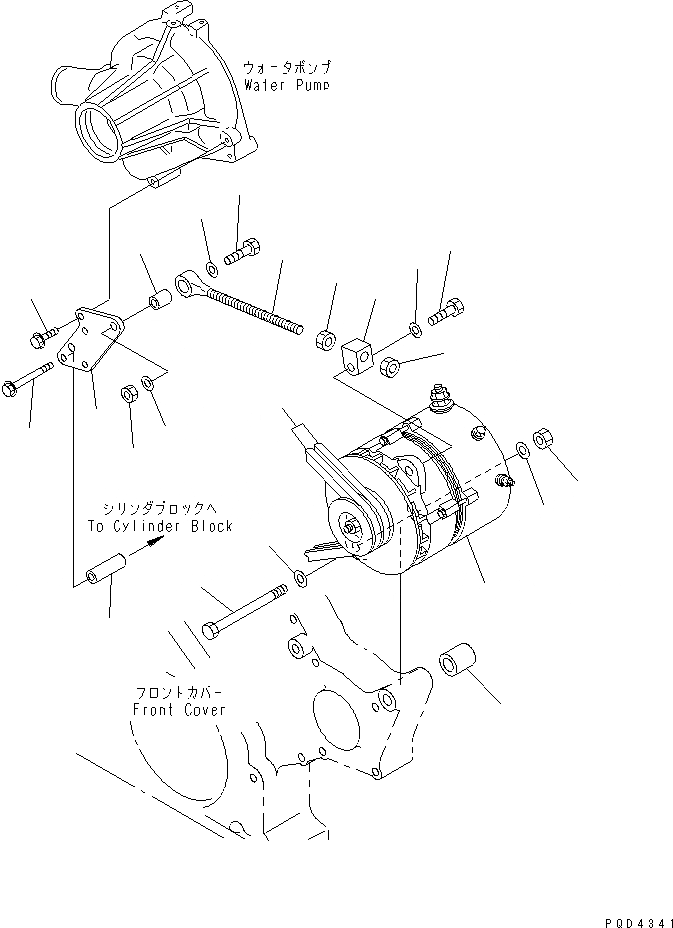 ウォータポンプ
Water Pump

シリンダブロックへ
To Cylinder Block

フロントカバー
Front Cover

PQD4341