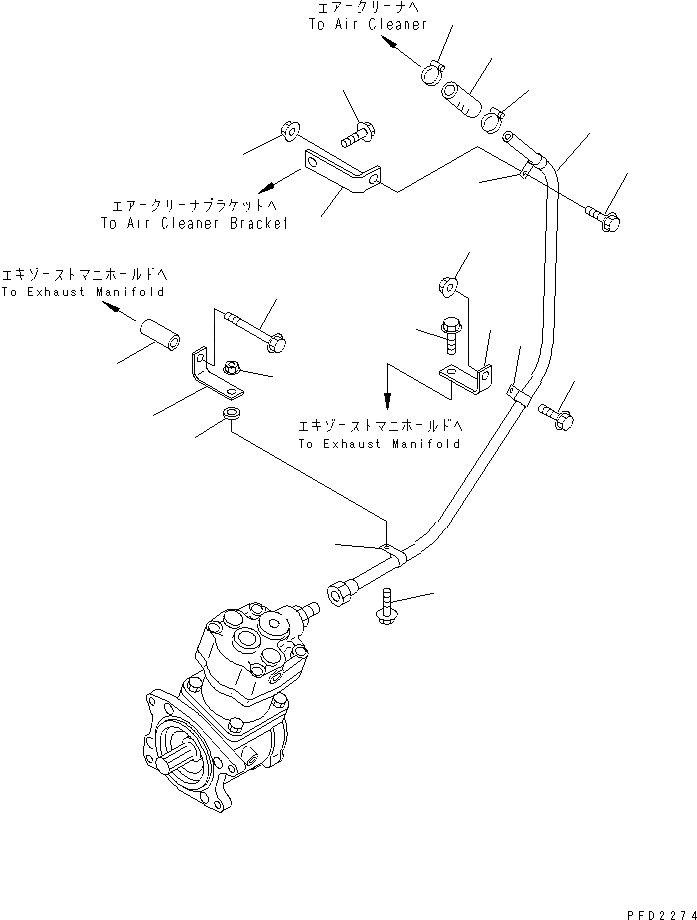 エアークリーナへ
To Air Cleaner

エアークリーナブラケットへ
To Air Cleaner Bracket

エキゾーストマニホールドへ
To Exhaust Manifold

エキゾーストマニホールドへ
To Exhaust Manifold

PFD2274