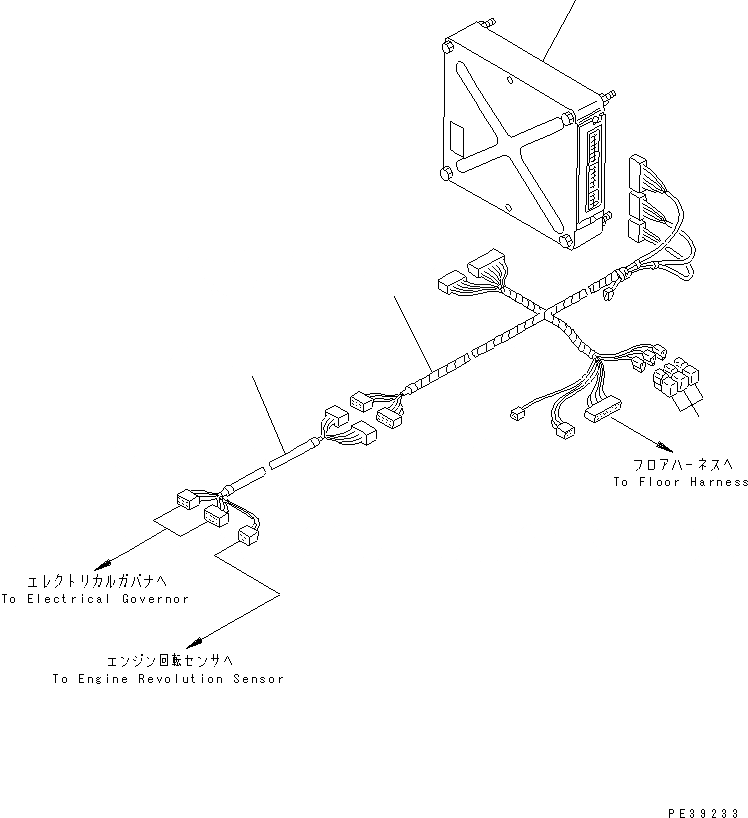 フロアハーネスへ
To Floor Harness

エレクトリカルガバナへ
To Electrical Governor

エンジン回転センサへ
To Engine Revolution Sensor

PE39233