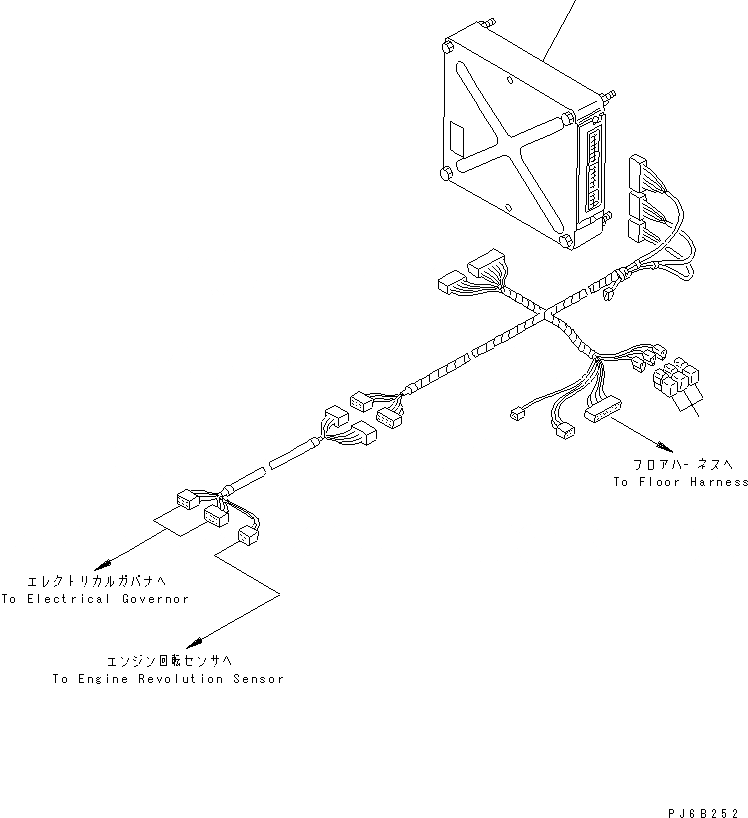 フロアハーネスへ
To Floor Harness

エレクトリカルガバナへ
To Electrical Governor

エンジン回転センサへ
To Engine Revolution Sensor

PJ6B252