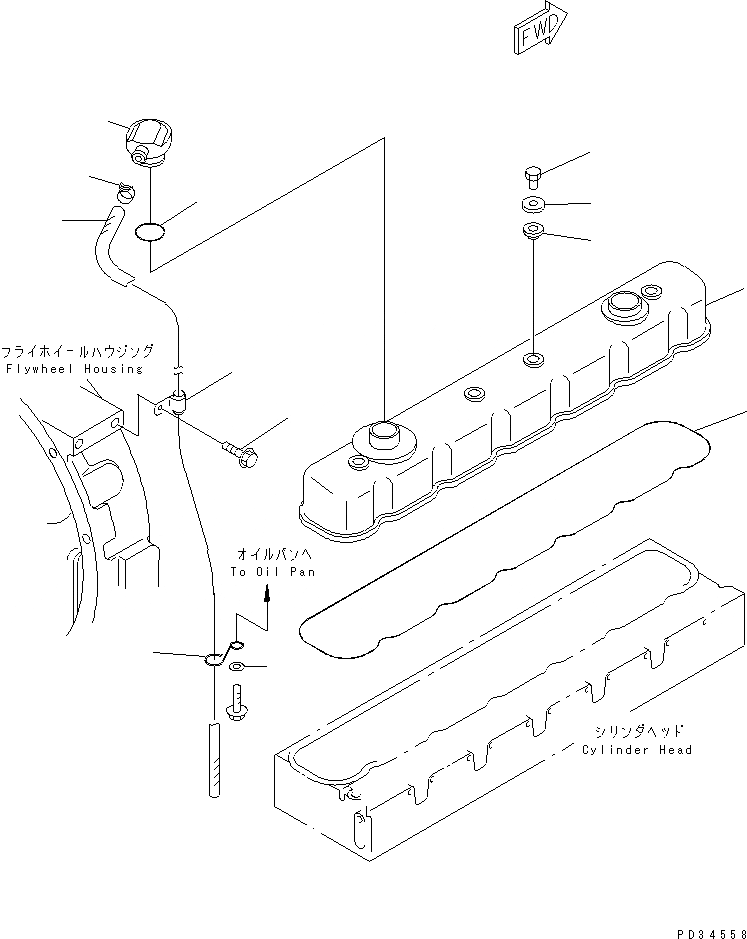 FWD

フライホイールハウジング
Flywheel Housing

オイルパンへ
To Oil Pan

シリンダヘッド
Cylinder Head

PD34558