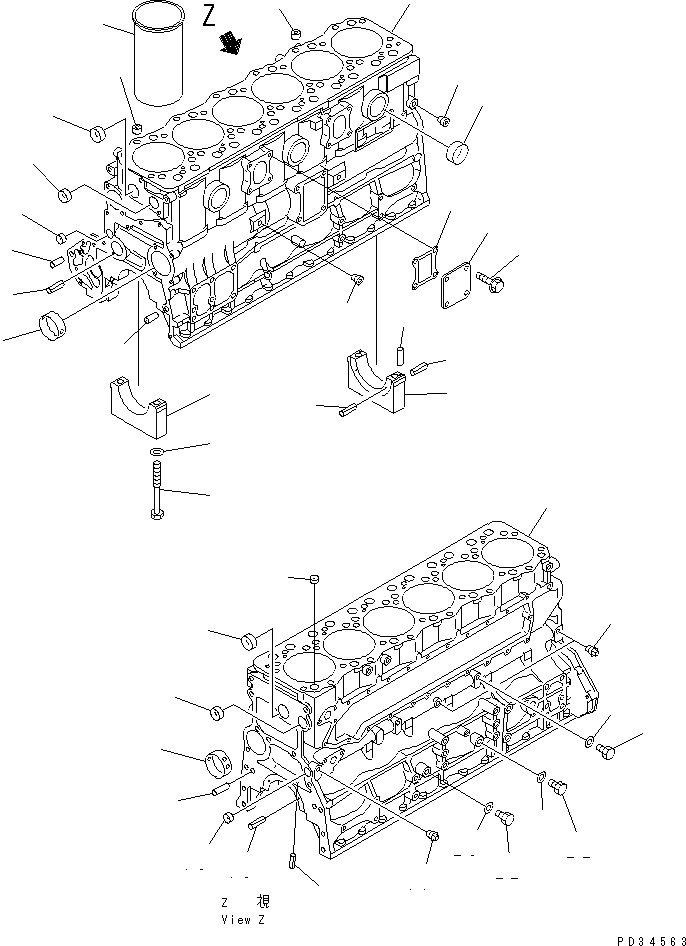 Z

Z 視
View Z

PD34563