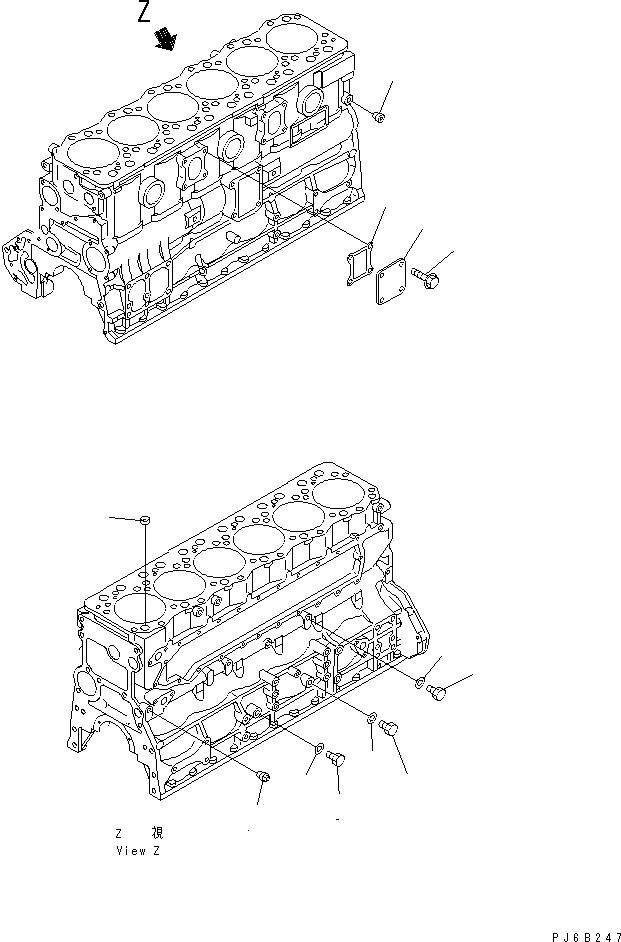 Z

Z 視
View Z

PJ6B247