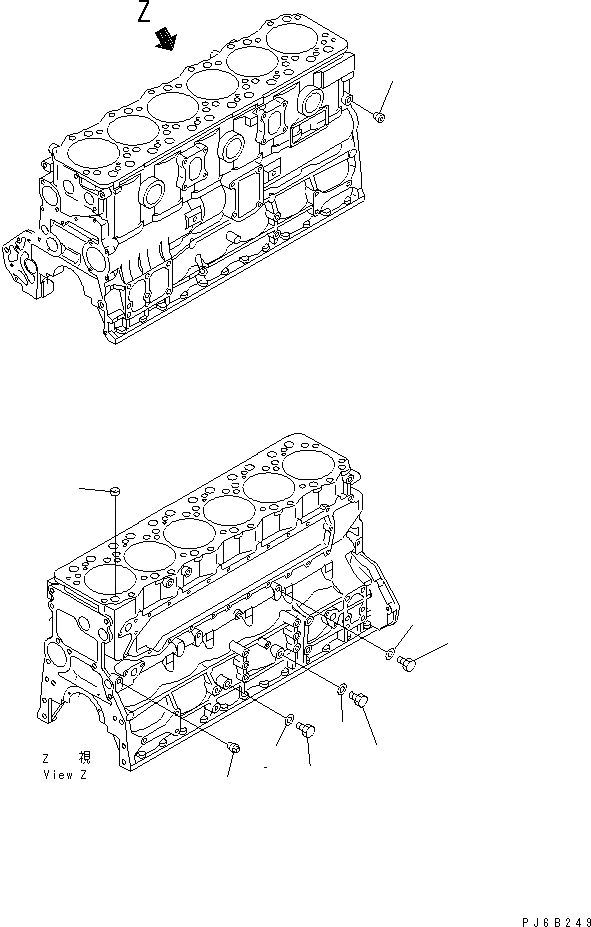 Z

Z 視
View Z

PJ6B249