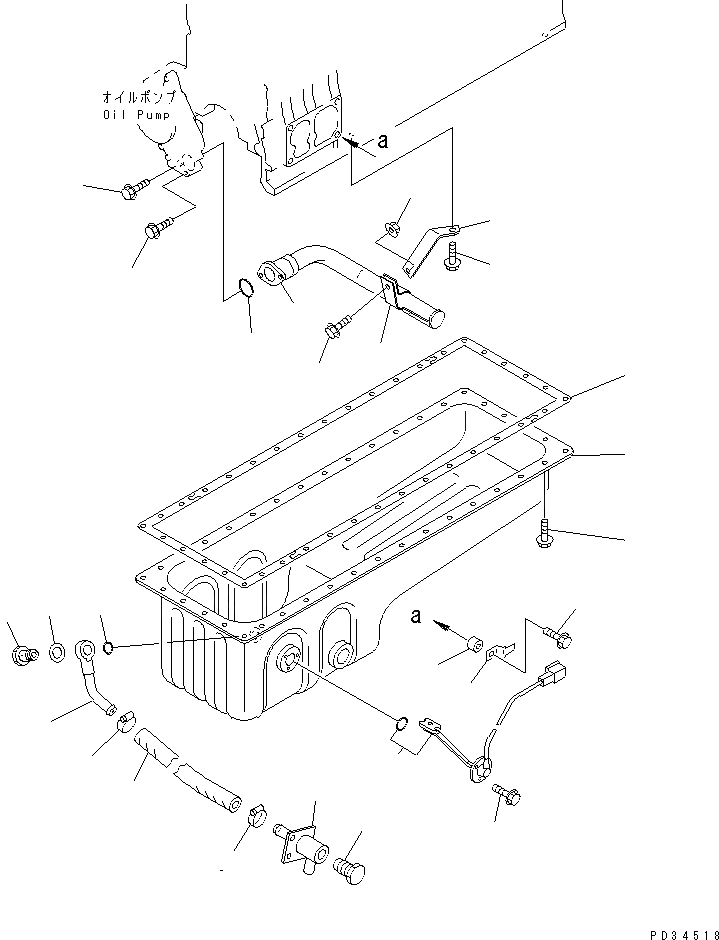 オイルポンプ
Oil Pump

a

a

PD34518