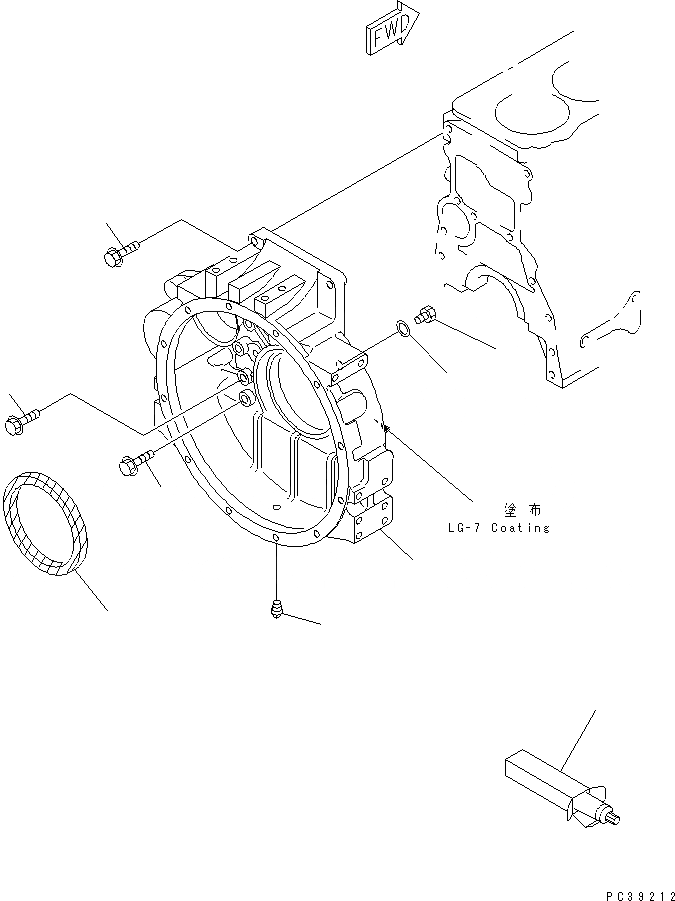 FWD

塗布
LG-7 Coating

PC39212