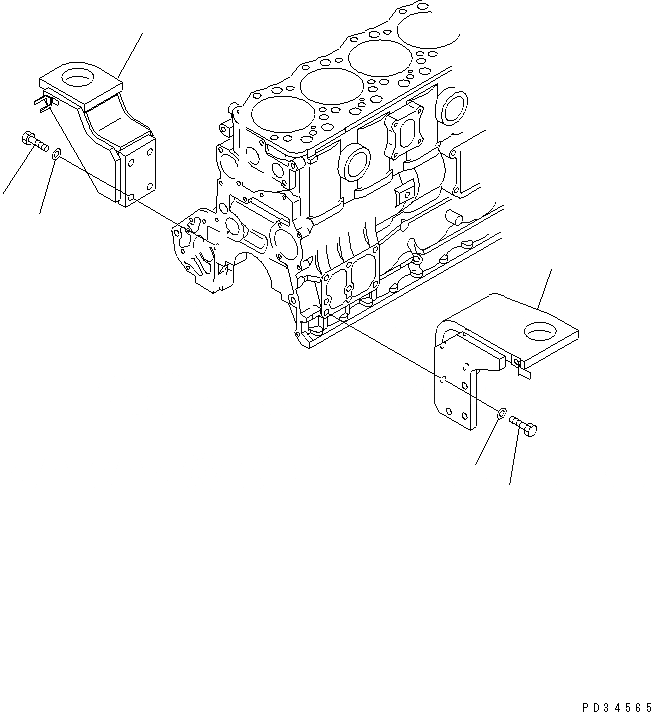 PD34565