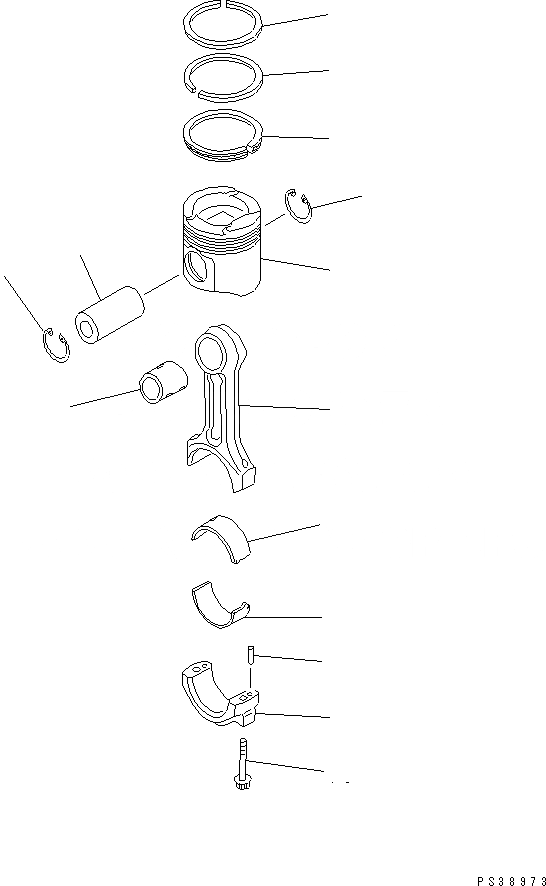 PS38973