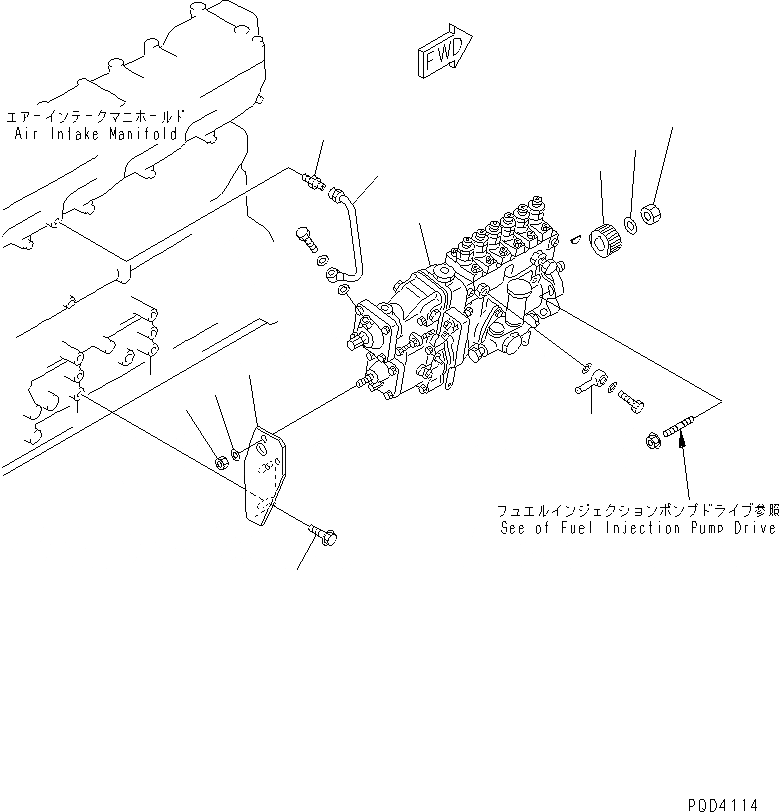 FWD

エアーインテークマニホールド
Air Intake Manifold

フュエルインジェクションポンプドライブ参照
See of Fuel Injection Pump Drive

PQD4114