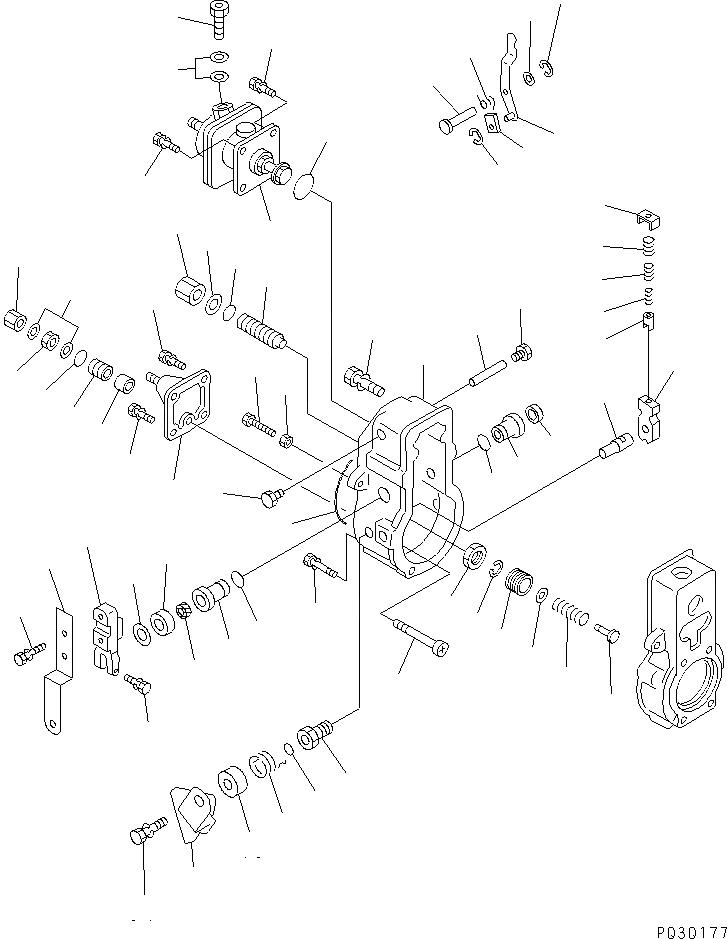 P030177