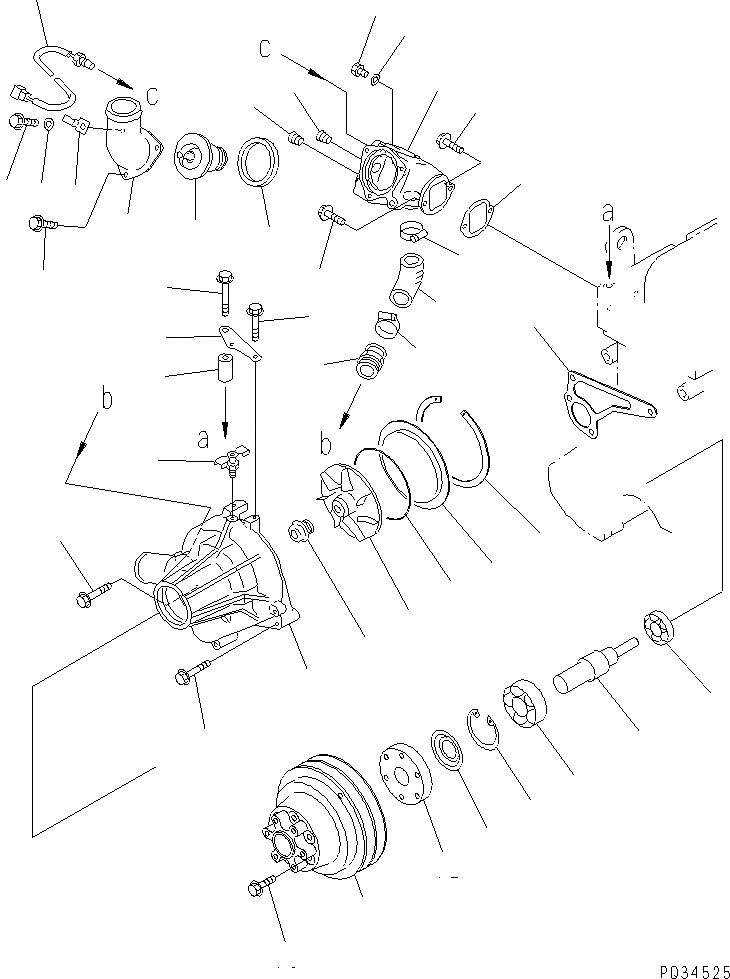 c
c
a
b
a
b
PD34525