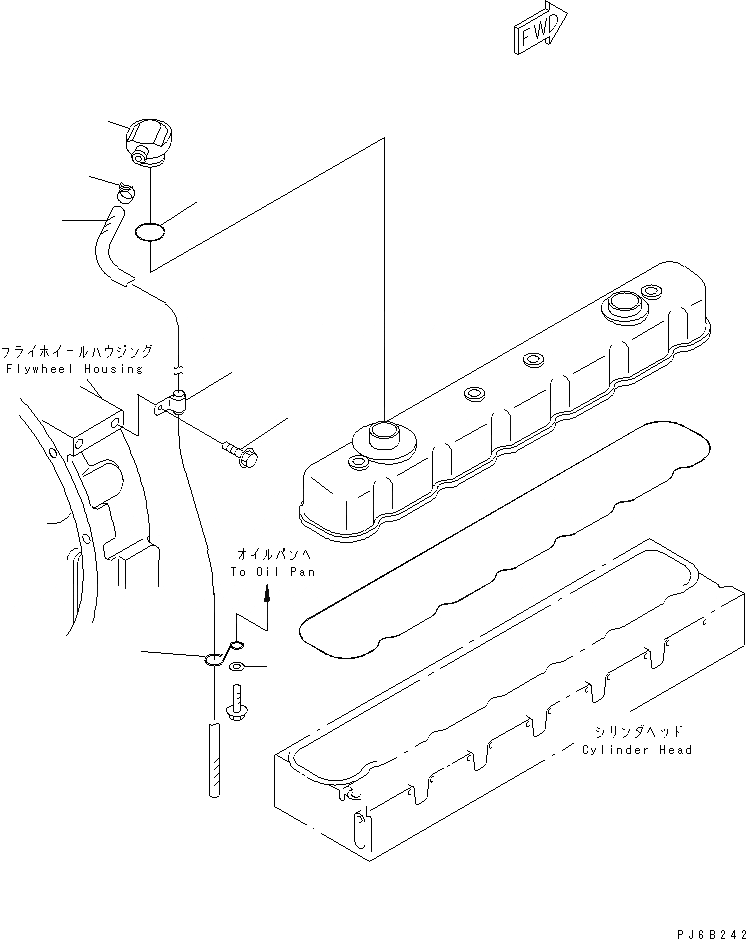 FWD

フライホイールハウジング
Flywheel Housing

オイルパンへ
To Oil Pan

シリンダヘッド
Cylinder Head

PJ6B242