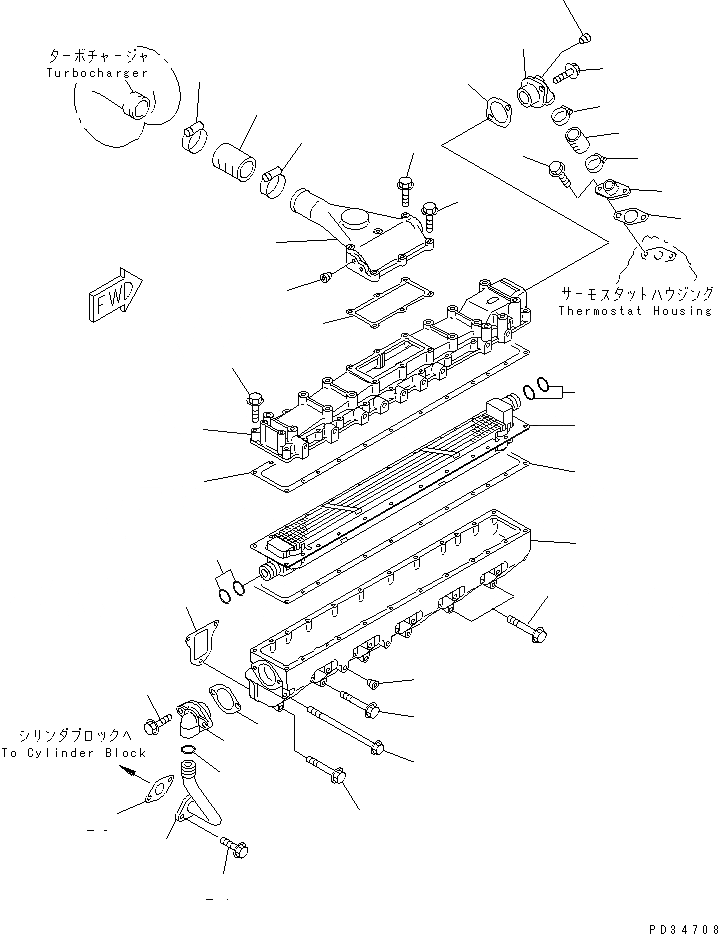 ターボチャージャ
Turbocharger

FWD

サーモスタットハウジング
Thermostat Housing

シリンダブロックへ
To Cylinder Block

PD34708