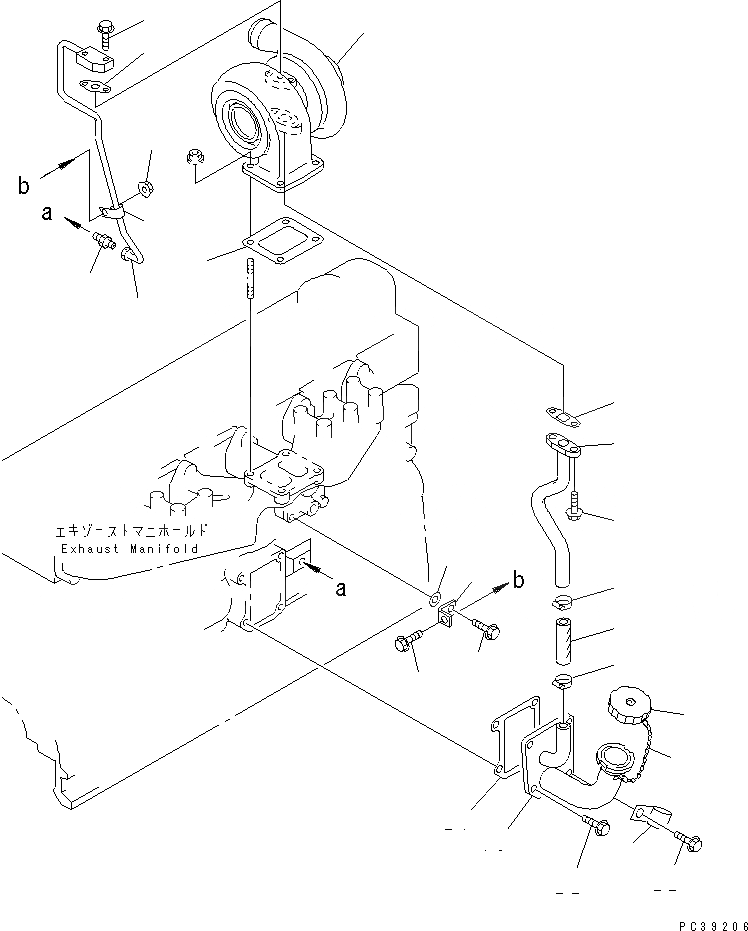 b
a
エキゾーストマニホールド
Exhaust Manifold
a
b
PC39206