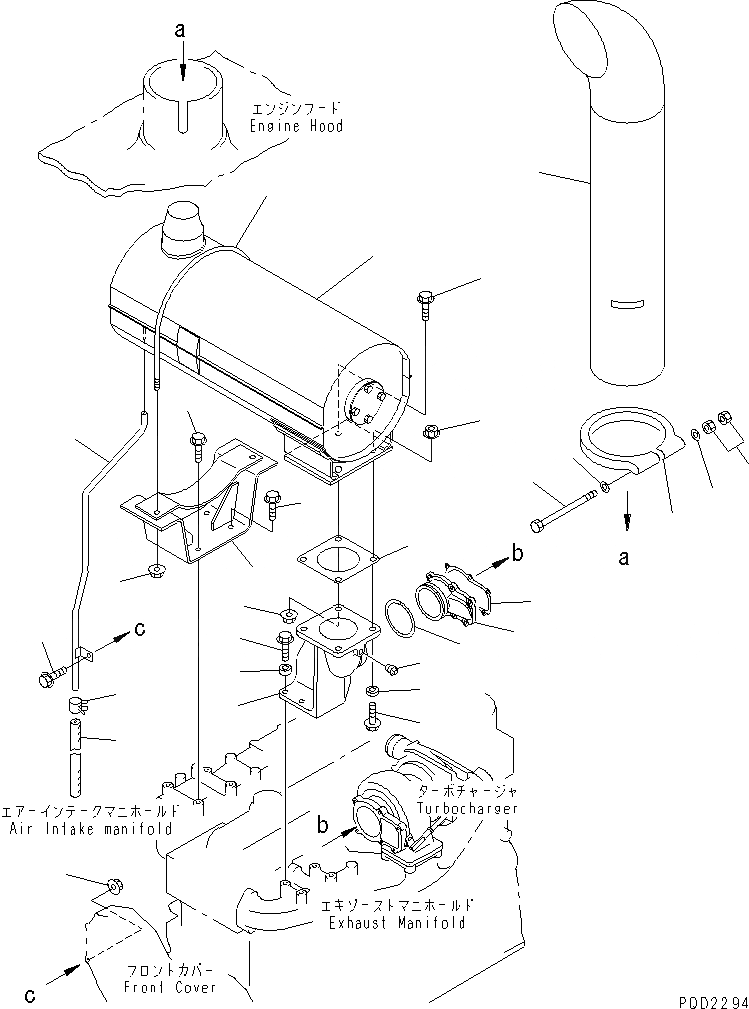 a

エンジンフード
Engine Hood

a

b

c

エアーインテークマニホールド
Air Intake manifold

ターボチャージャ
Turbocharger

b

エキゾーストマニホールド
Exhaust Manifold

c

フロントカバー
Front Cover

P0D2294