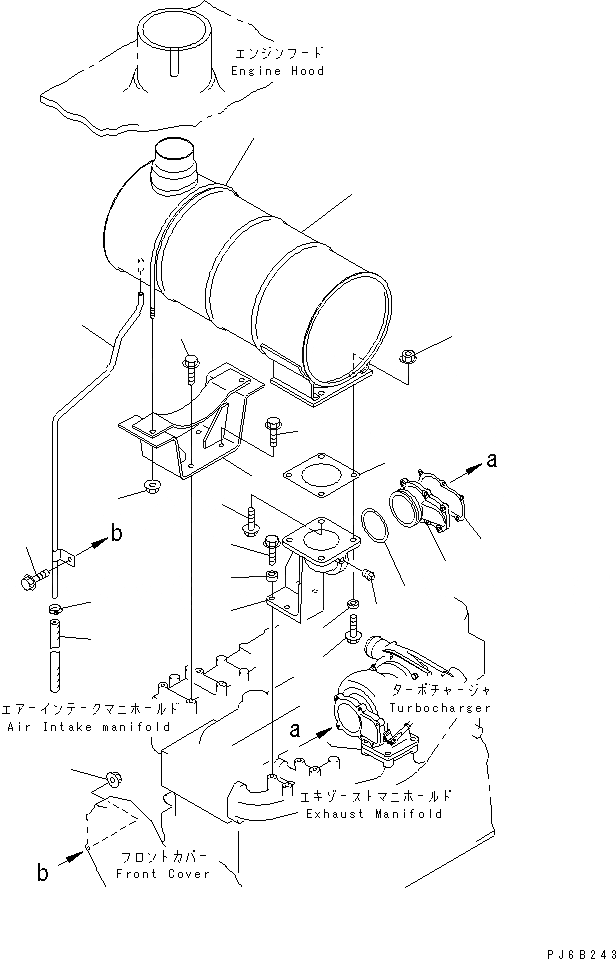 エンジンフード
Engine Hood

a

b

ターボチャージャ
Turbocharger

エアーインテークマニホールド
Air Intake manifold

a

エキゾーストマニホールド
Exhaust Manifold

b

フロントカバー
Front Cover

PJ6B243