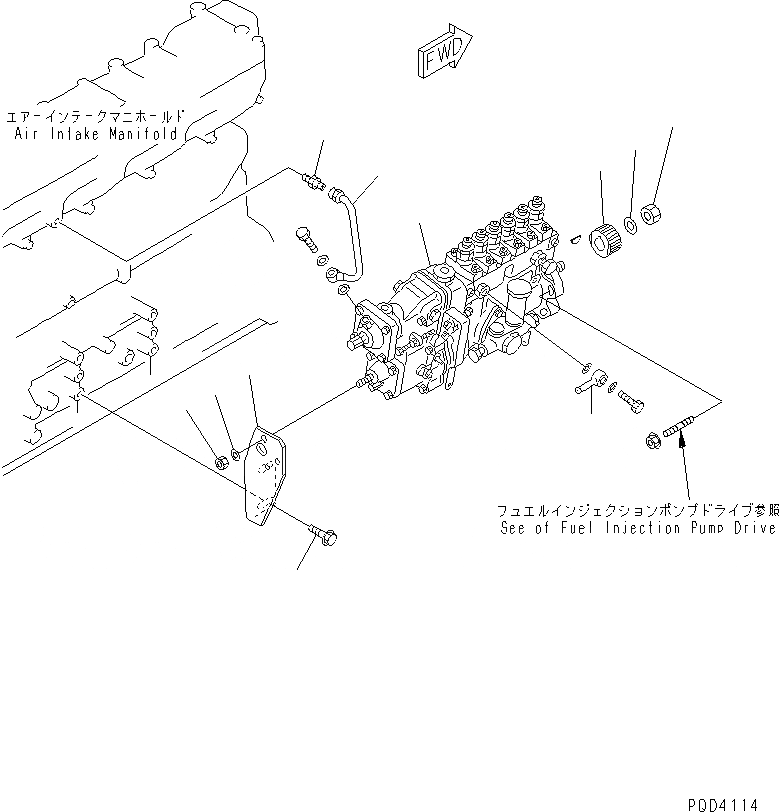 FWD

エアーインテークマニホールド
Air Intake Manifold

フュエルインジェクションポンプドライブ参照
See of Fuel Injection Pump Drive

PQD4114