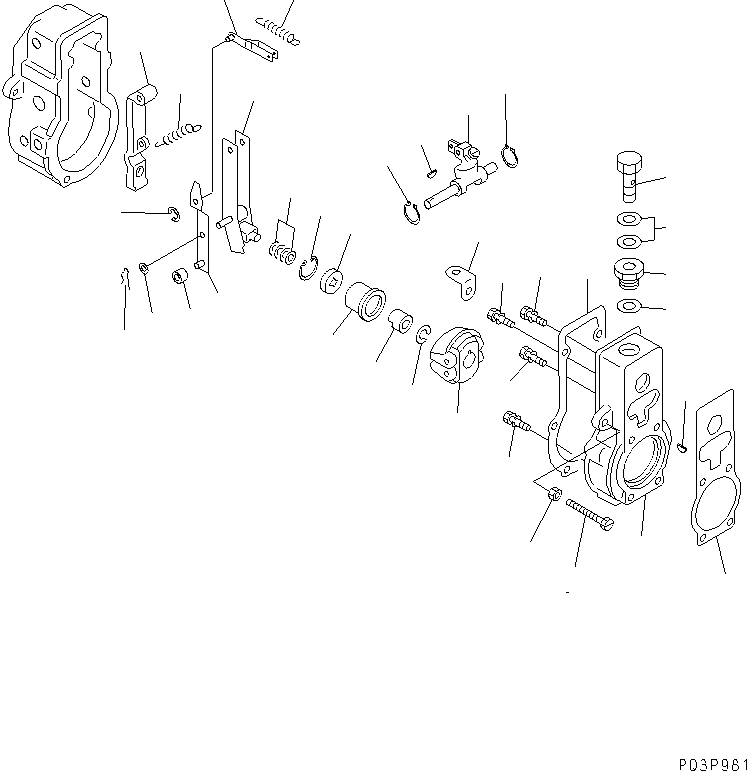 P03P981