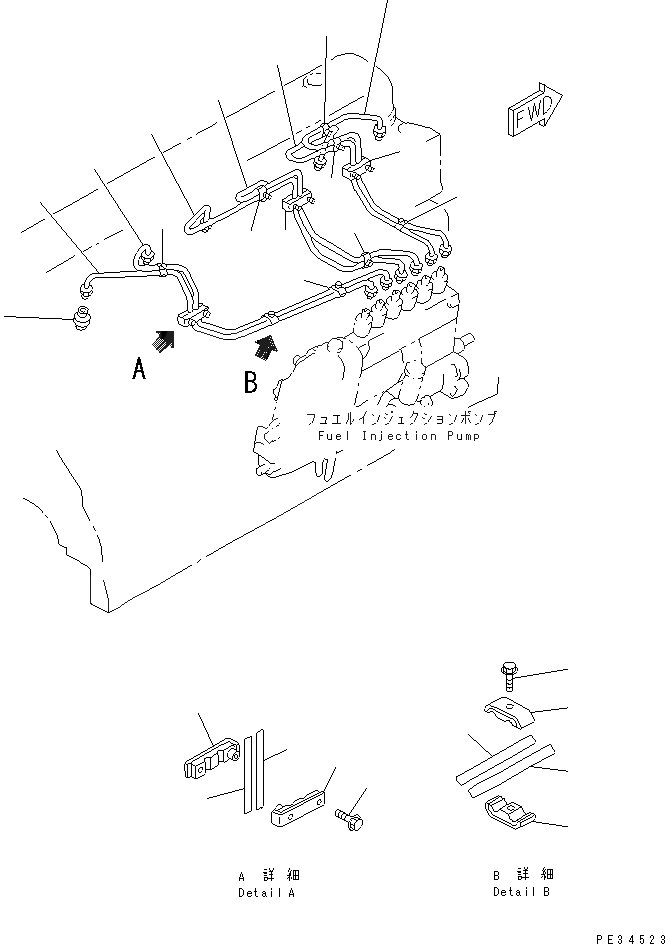 FWD

A

B

フュエルインジェクションポンプ
Fuel Injection Pump

A 詳細
Detail A

B 詳細
Detail B

PE34523