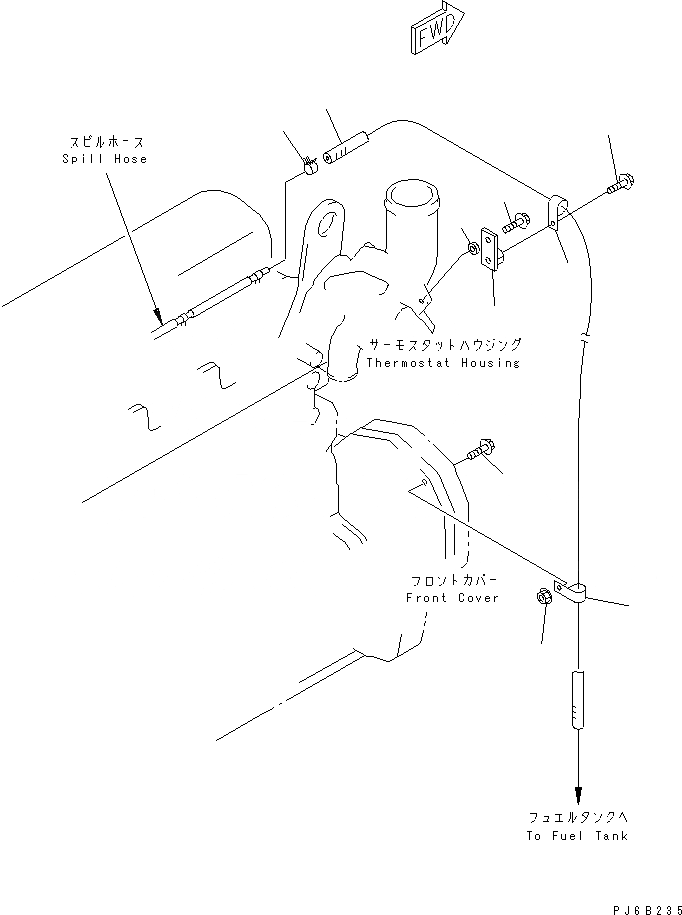 FWD

スピルホース
Spill Hose

サーモスタットハウジング
Thermostat Housing

フロントカバー
Front Cover

フュエルタンクへ
To Fuel Tank

PJ6B235