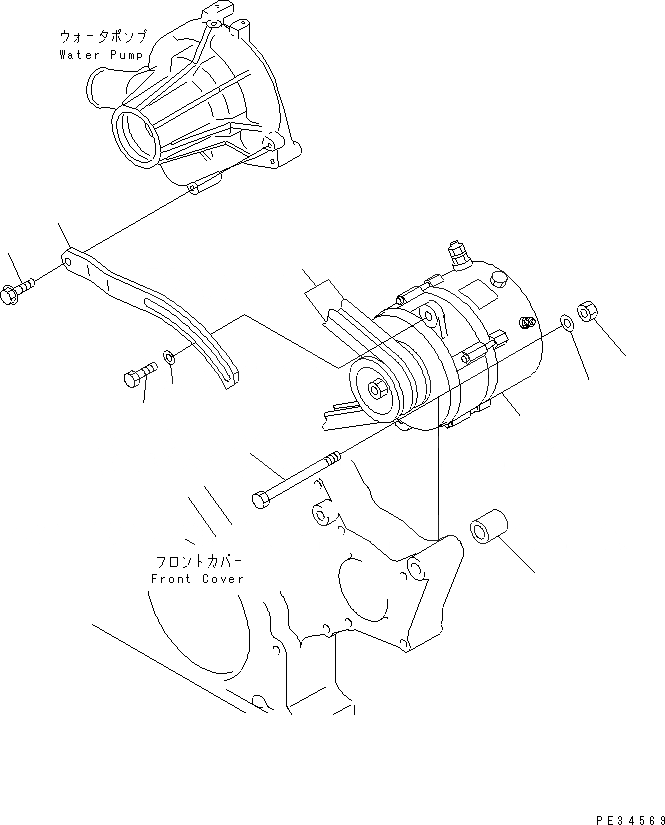 ウォータポンプ
Water Pump

フロントカバー
Front Cover

PE34569