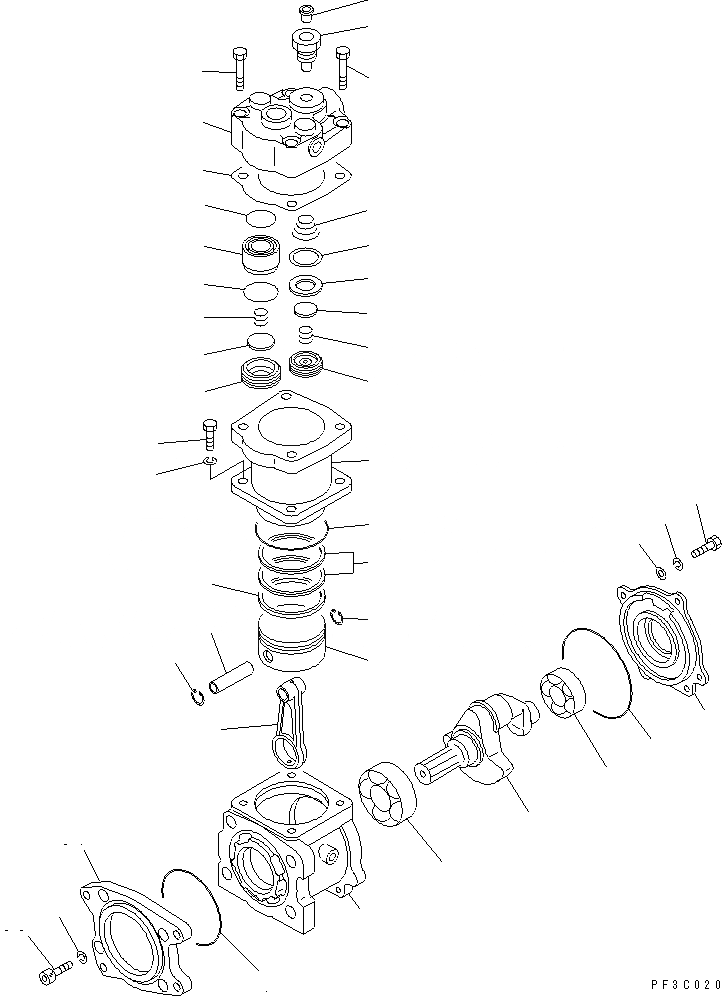 PF3C020