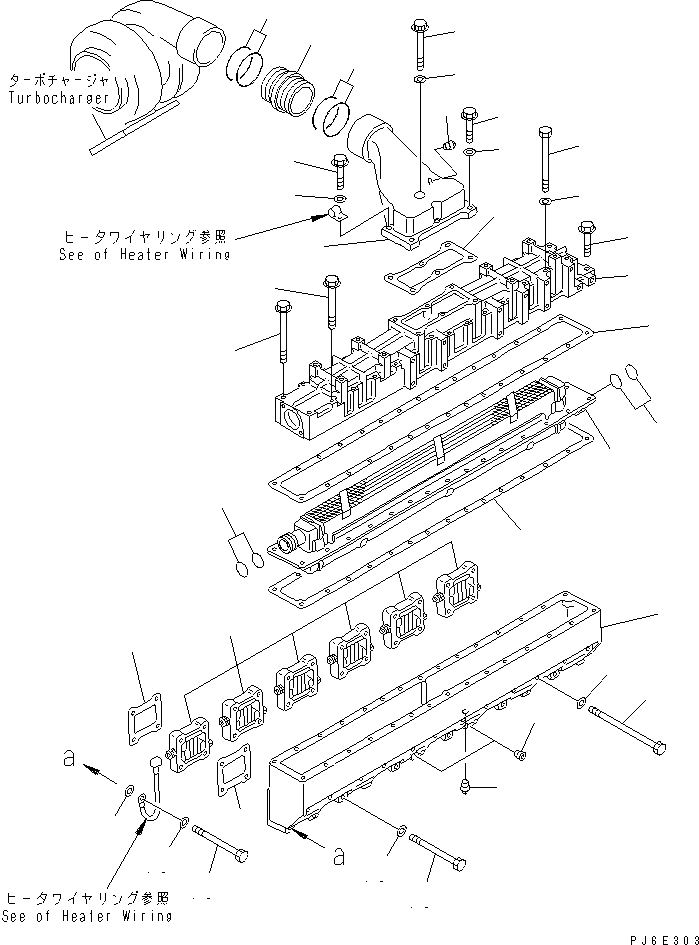 ターボチャージャ
Turbocharger

ヒータワイヤリング参照
See of Heater Wiring

a

a

ヒータワイヤリング参照
See of Heater Wiring

PJ6E303