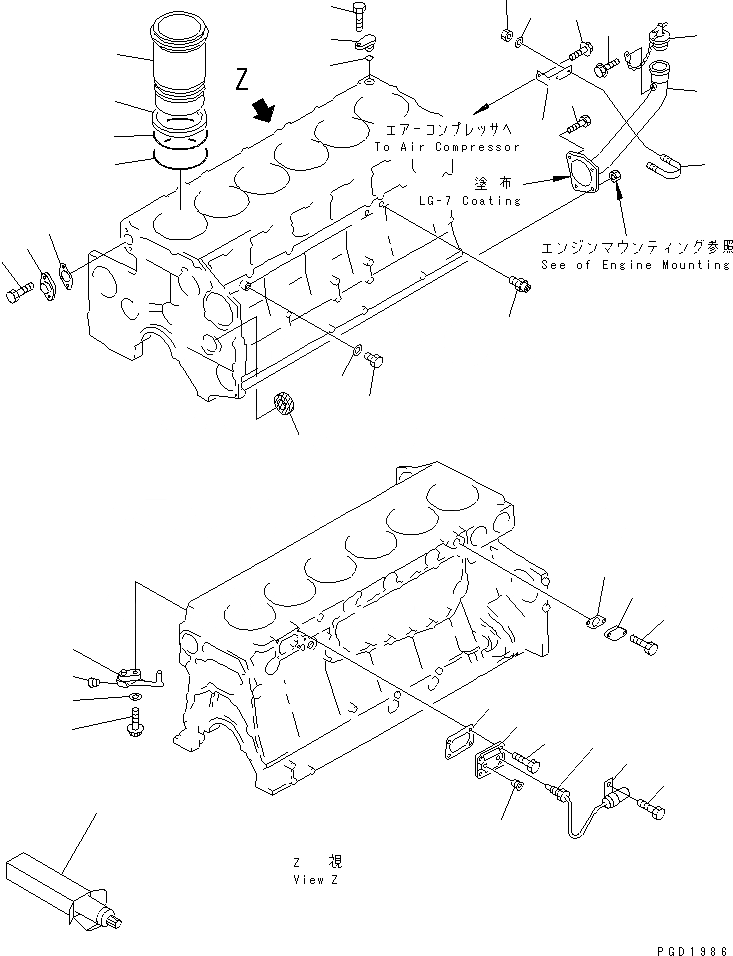 Z

エアーコンプレッサへ
To Air Compressor

塗布
LG-7 Coating

エンジンマウンティング参照
See of Engine Mounting

Z 視
View Z

PGD1986