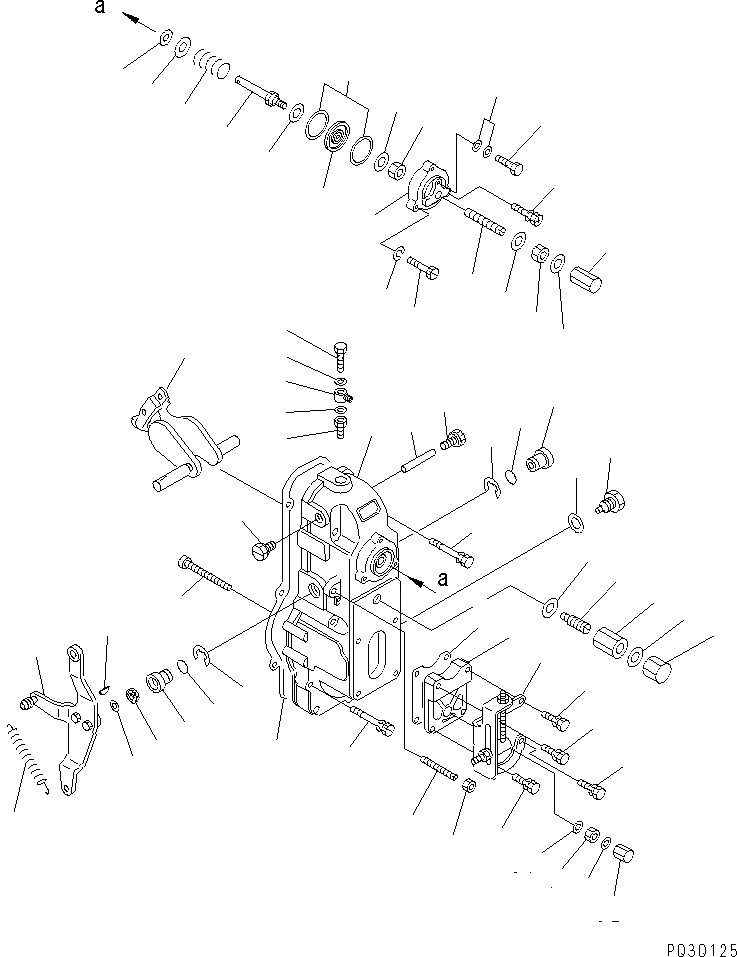 a

a

P030125