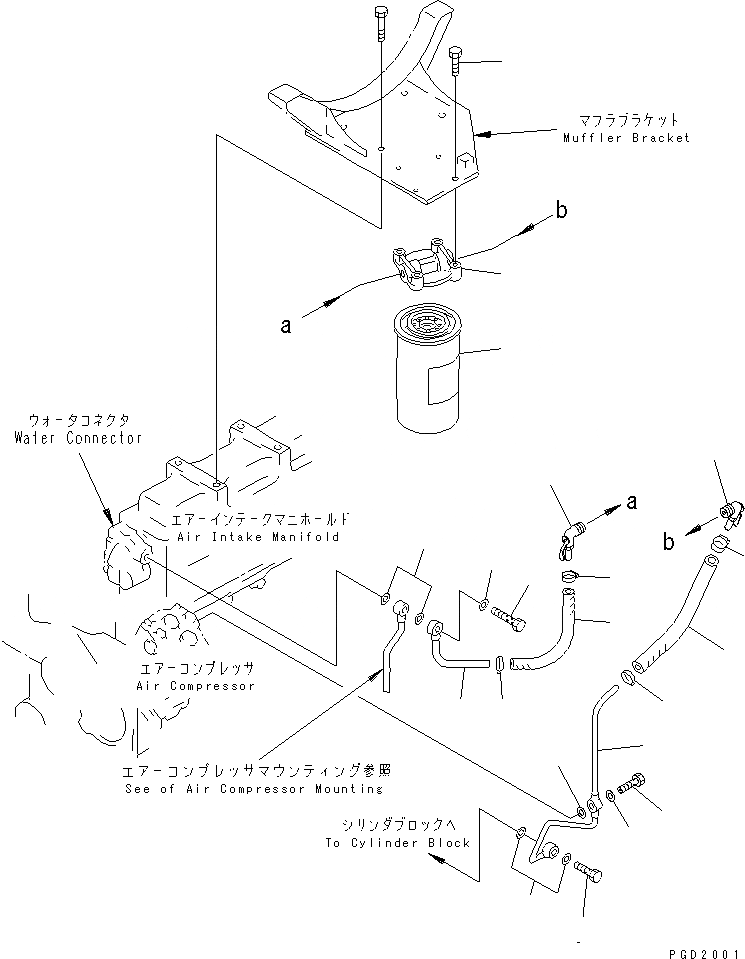 マフラブラケット
Muffler Bracket

b

a

ウォータコネクタ
Water Connector

エアーインテークマニホールド
Air Intake Manifold

a

b

エアーコンプレッサ
Air Compressor

エアーコンプレッサマウンティング参照
See of Air Compressor Mounting

シリンダブロックへ
To Cylinder Block

PGD2001