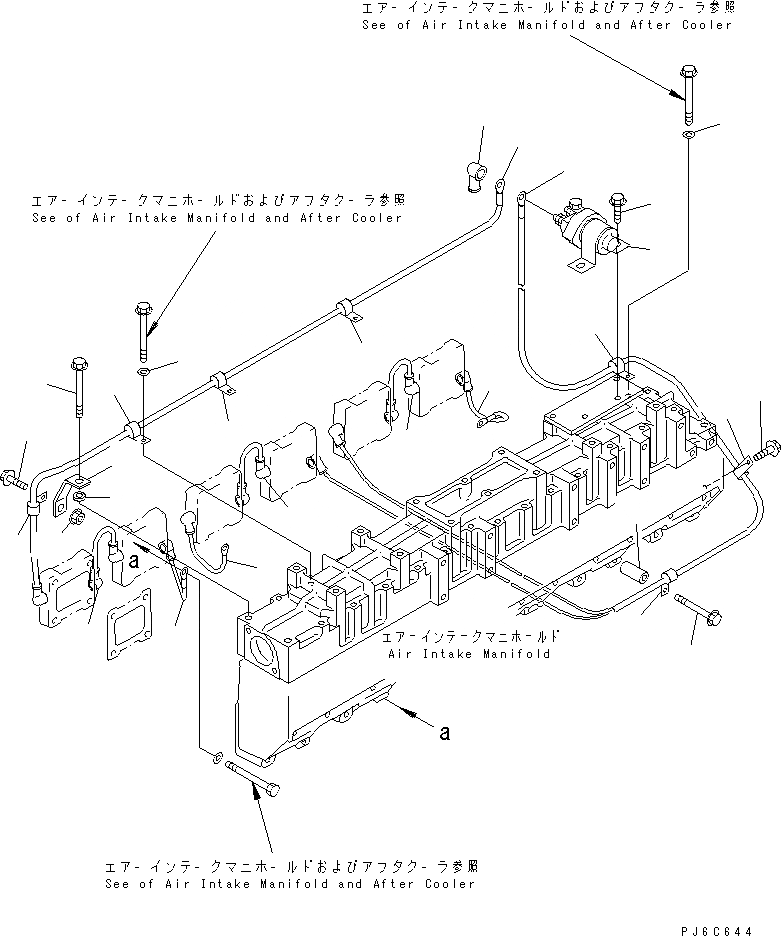 エアーインテークマニホールドおよびアフタクーラ参照
See of Air Intake Manifold and After Cooler

エアーインテークマニホールドおよびアフタクーラ参照
See of Air Intake Manifold and After Cooler

a

エアーインテークマニホールド
Air Intake Manifold

a

エアーインテークマニホールドおよびアフタクーラ参照
See of Air Intake Manifold and After Cooler

PJ6C644