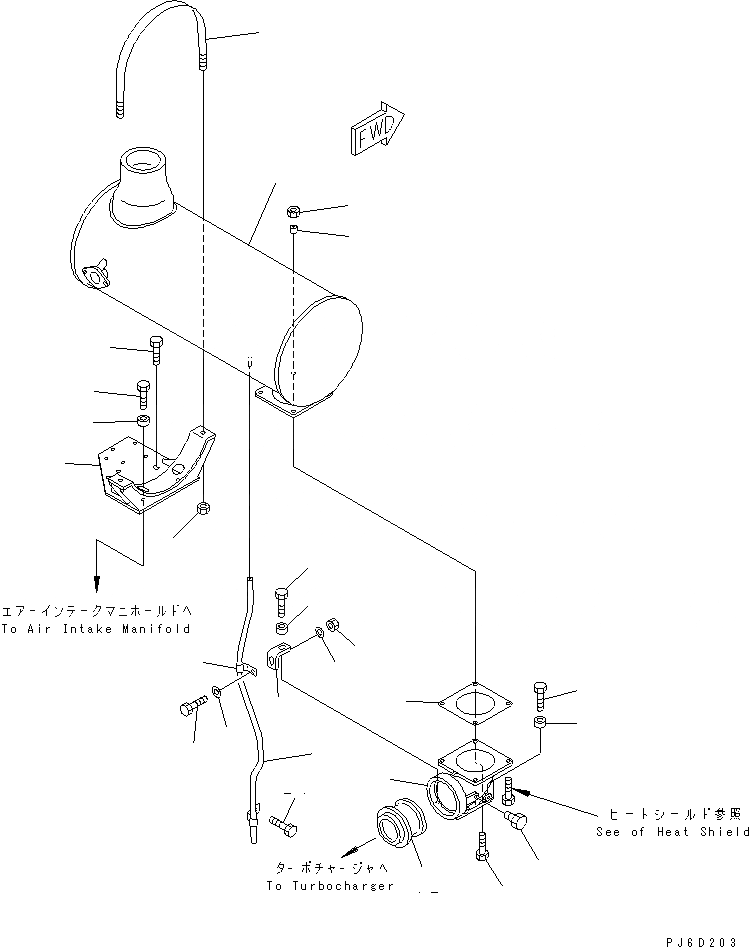 FWD

エアーインテークマニホールドへ
To Air Intake Manifold

ヒートシールド参照
See of Heat Shield

ターボチャージャへ
To Turbocharger

PJ6D203