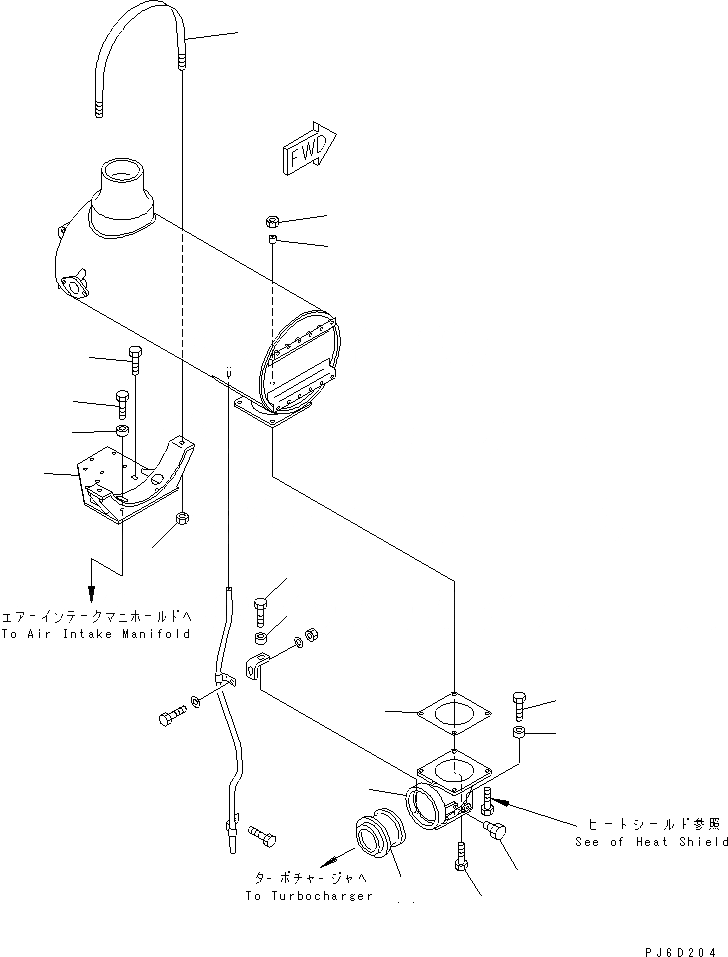 FWD

エアーインテークマニホールドへ
To Air Intake Manifold

ヒートシールド参照
See of Heat Shield

ターボチャージャへ
To Turbocharger

PJ6D204