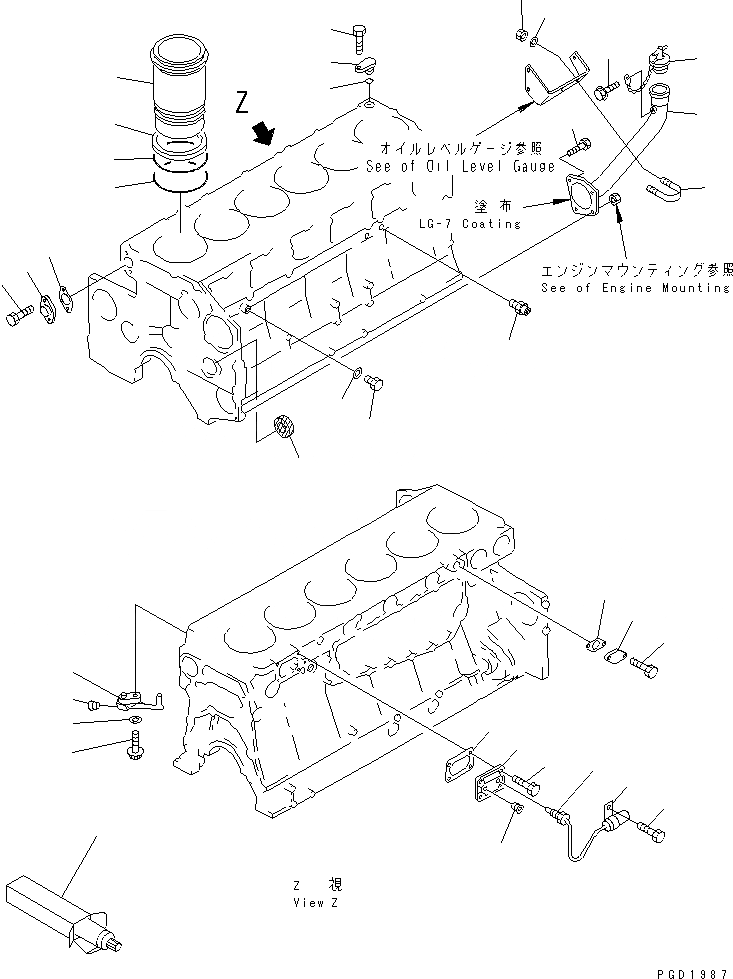 Z

オイルレベルゲージ参照
See of Oil Level Gauge

塗布
LG-7 Coating

エンジンマウンティング参照
See of Engine Mounting

Z 視
View Z

PGD1987