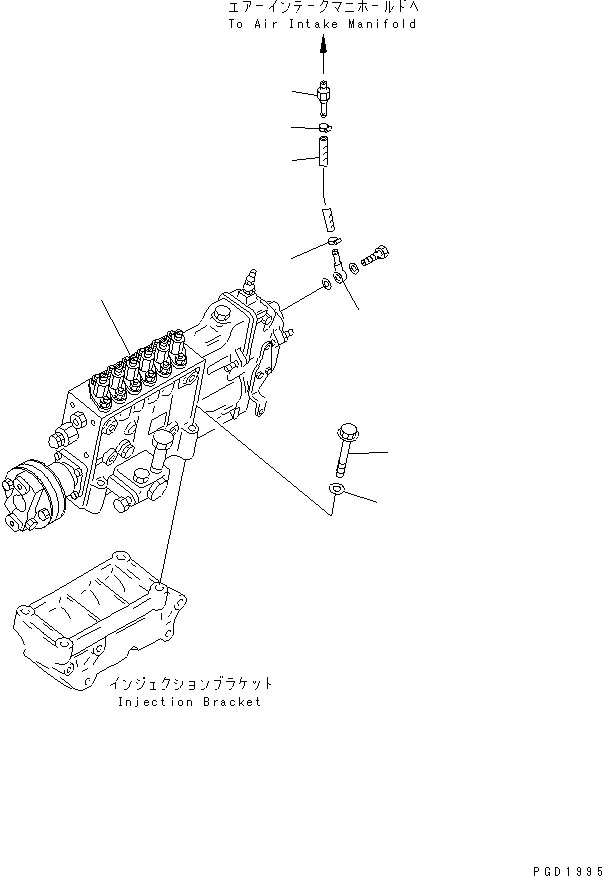 エアーインテークマニホールドへ
To Air Intake Manifold

インジェクションブラケット
Injection Bracket

PGD1995