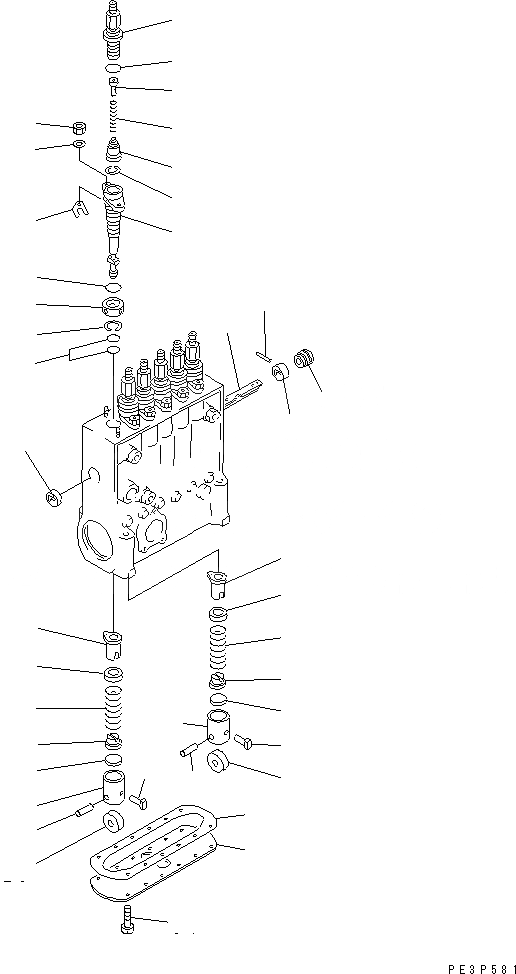 PE3P581