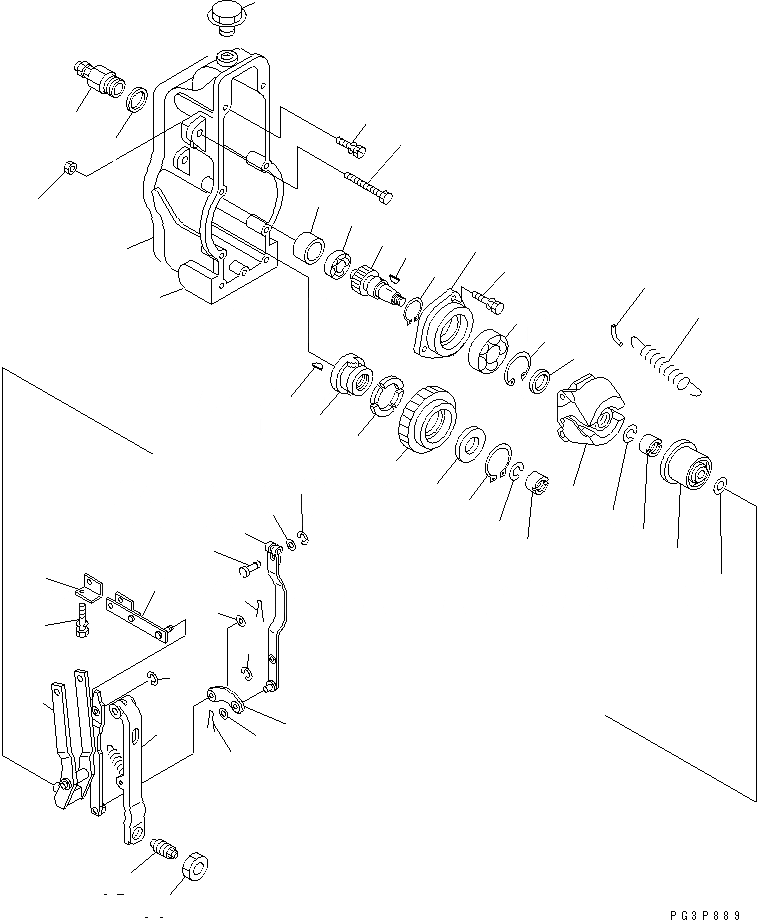 PG3P889