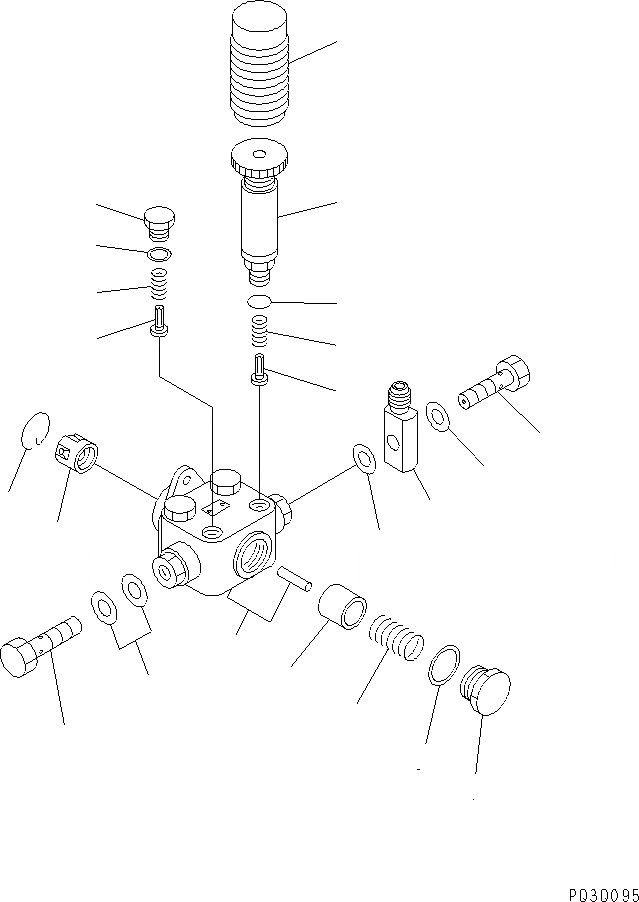 P030095