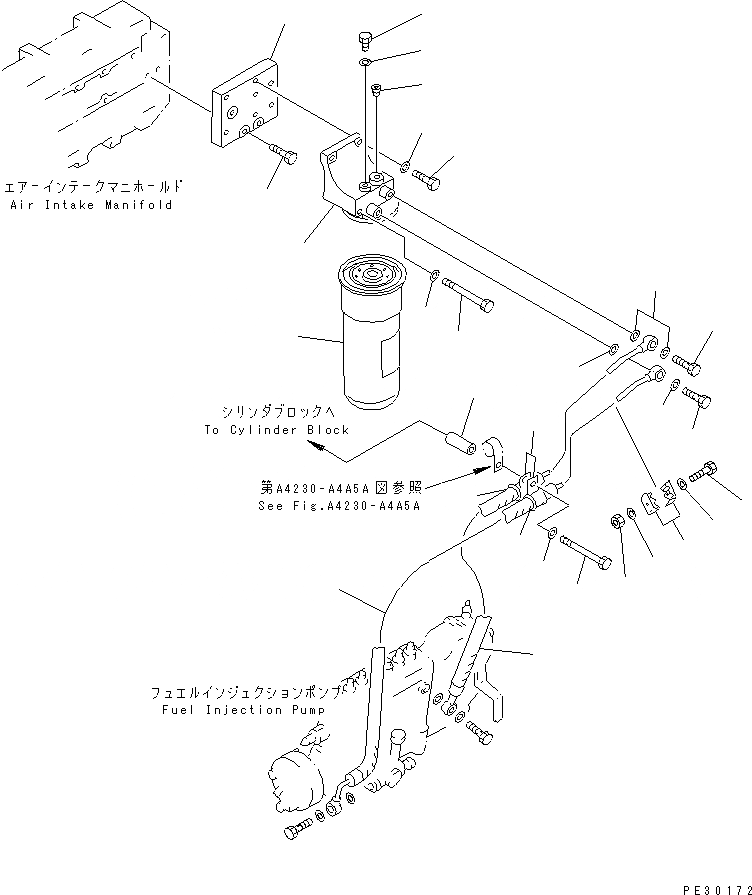 エアーインテークマニホールド
Air Intake Manifold

シリンダブロックへ
To Cylinder Block

第A4230-A4A5A図参照
See Fig.A4230-A4A5A

フュエルインジェクションポンプ
Fuel Injection Pump

PE30172