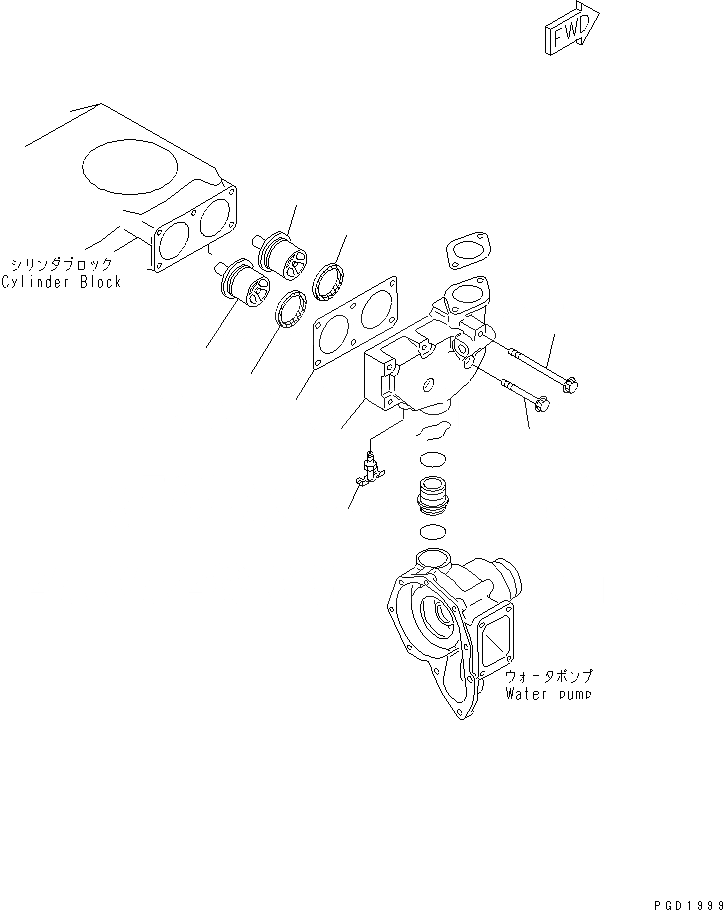 FWD

シリンダブロック
Cylinder Block

ウォータポンプ
Water pump

PGD1999