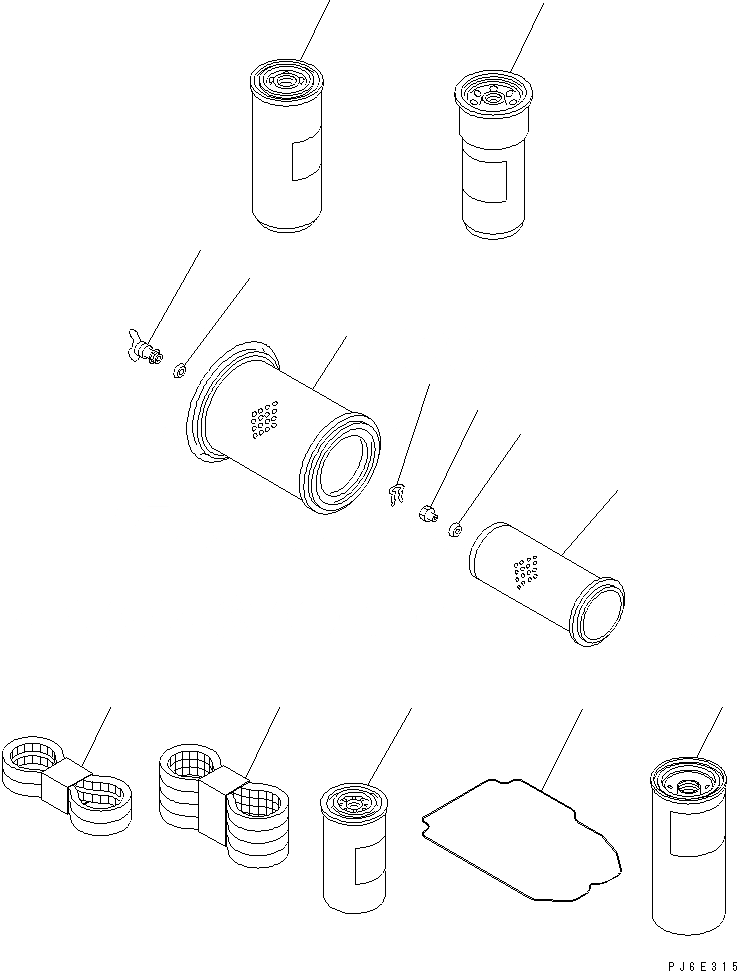 PJ6E315