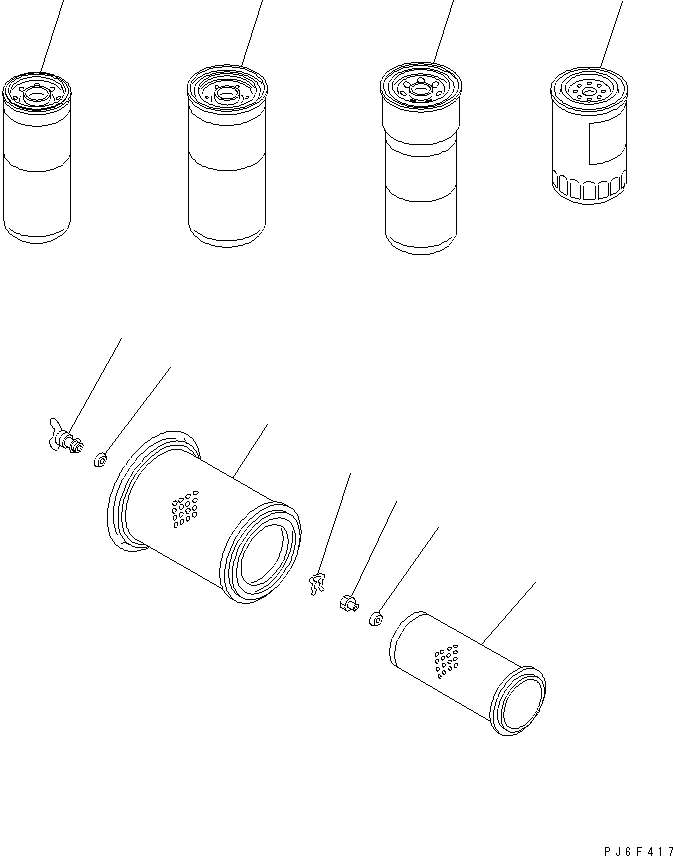 PJ6F417