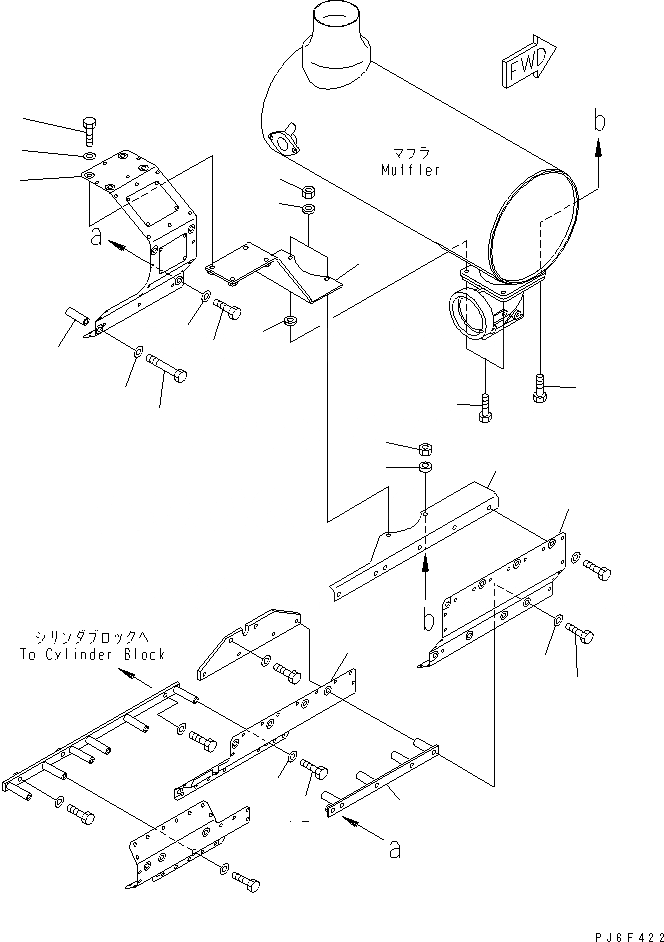 FWD

b

マフラ
Muffler

a

b

シリンダブロックへ
To Cylinder Block

a

PJ6F422